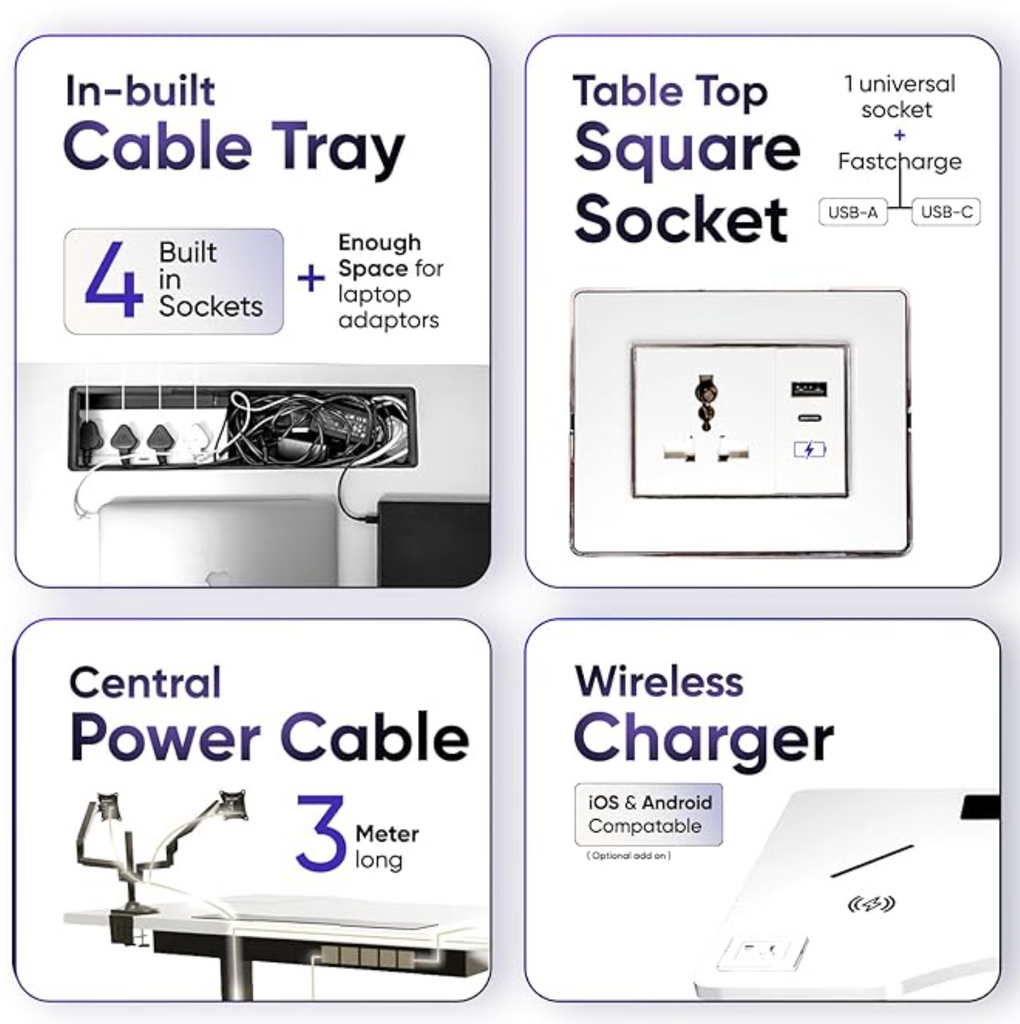 In-built
Cable Tray

4 Built in Sockets + Enough Space for laptop adaptors

Table Top
Square
Socket

1 universal socket
+
Fastcharge
USB-A USB-C

Central
Power Cable

3 Meter long

Wireless
Charger

iOS & Android Compatable
( Optional add on )